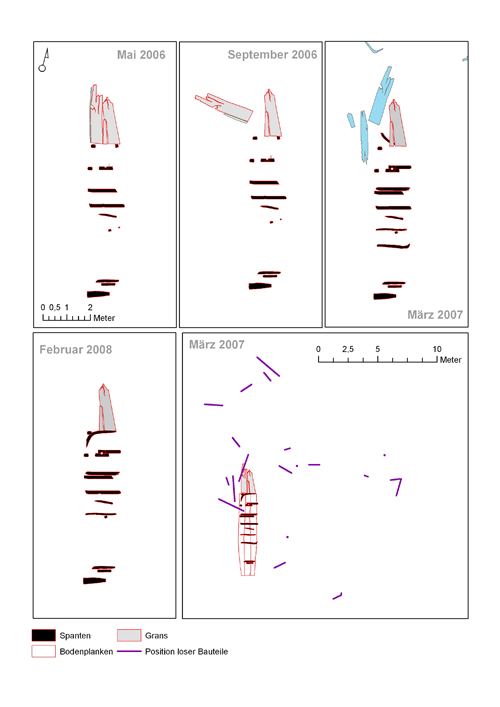 Mai 2006

0 0,5 1 2
Meter

September 2006

März 2007

Februar 2008

März 2007

0 2,5 5 10
Meter

Spanten
Grans
Bodenplanken
Position loser Bauteile